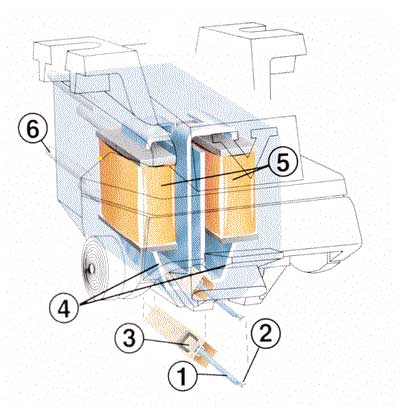 6
5
4
3
2
1